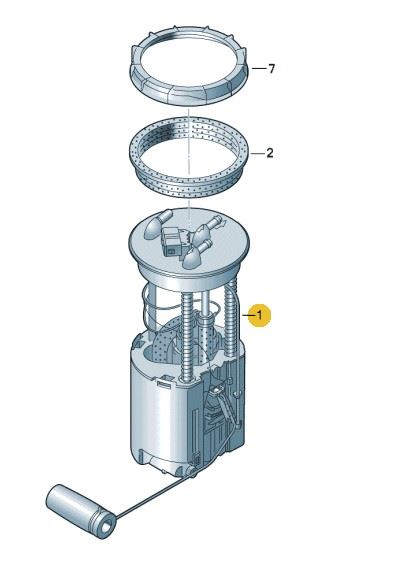 7
2
1