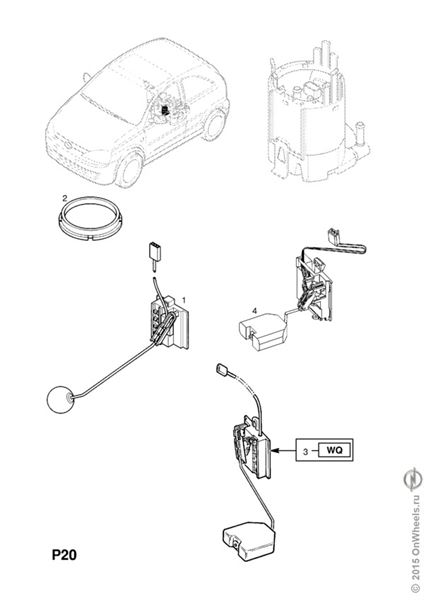 2

1

4

3 WQ

P20

© 2015 OnWheels.ru