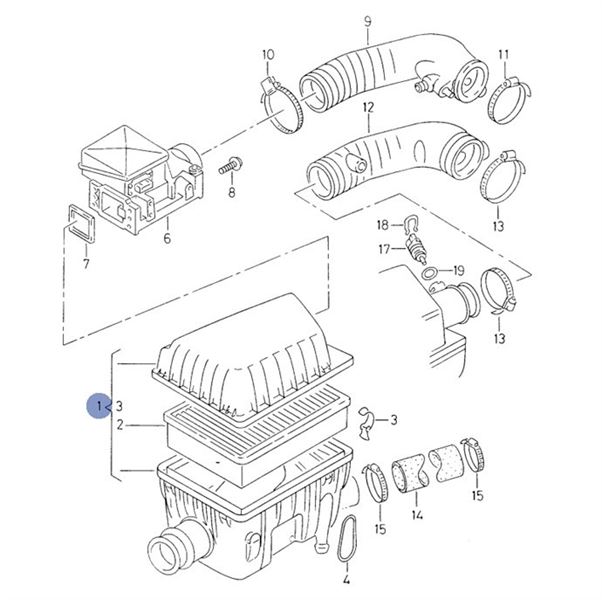 9
10
11
12
8
6
7
13
18
17
19
13
1
3
2
3
15
14
15
4