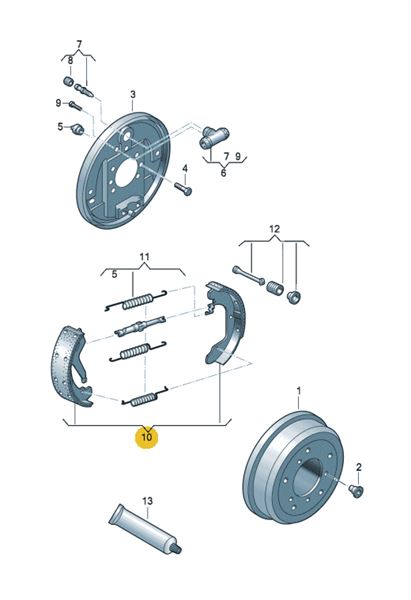 7
8
9
5
3
4
7 9
6
12
11
5
10
1
2
13